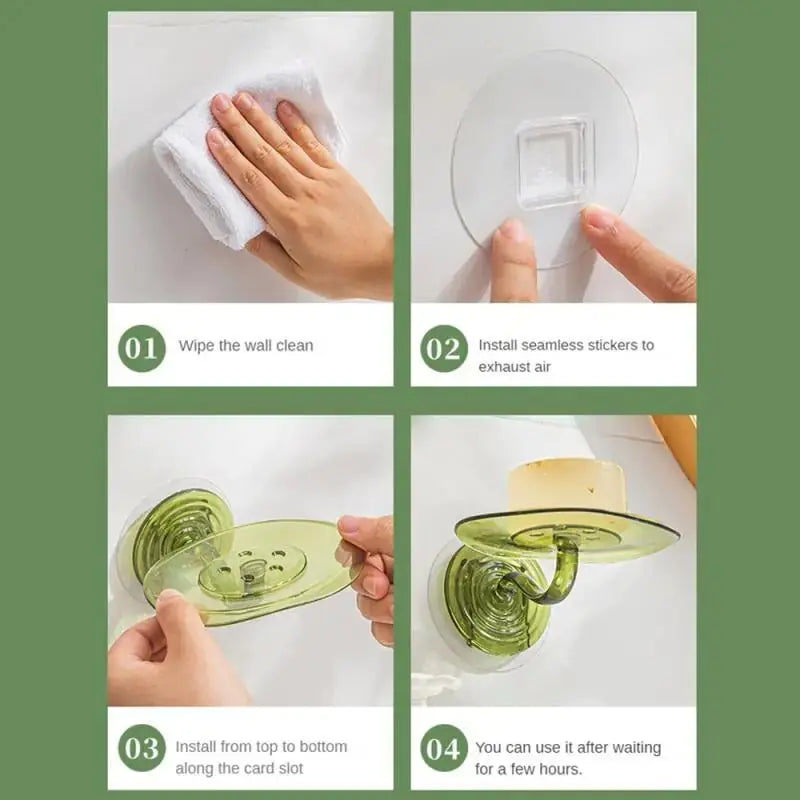 01 Wipe the wall clean

02 Install seamless stickers to exhaust air

03 Install from top to bottom along the card slot

04 You can use it after waiting for a few hours.